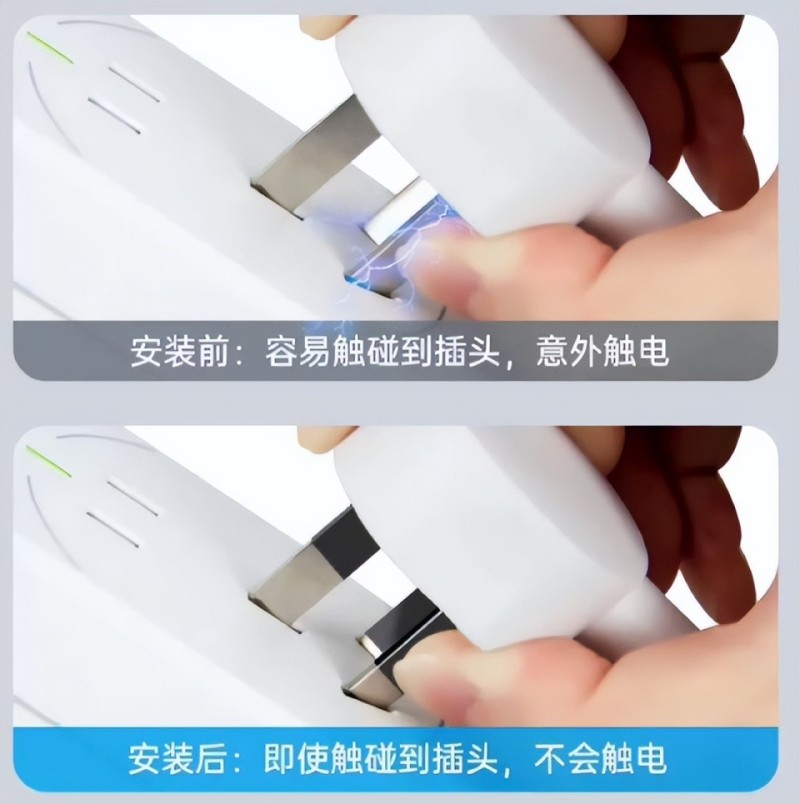 安装前：容易触碰到插头，意外触电

安装后：即使触碰到插头，不会触电